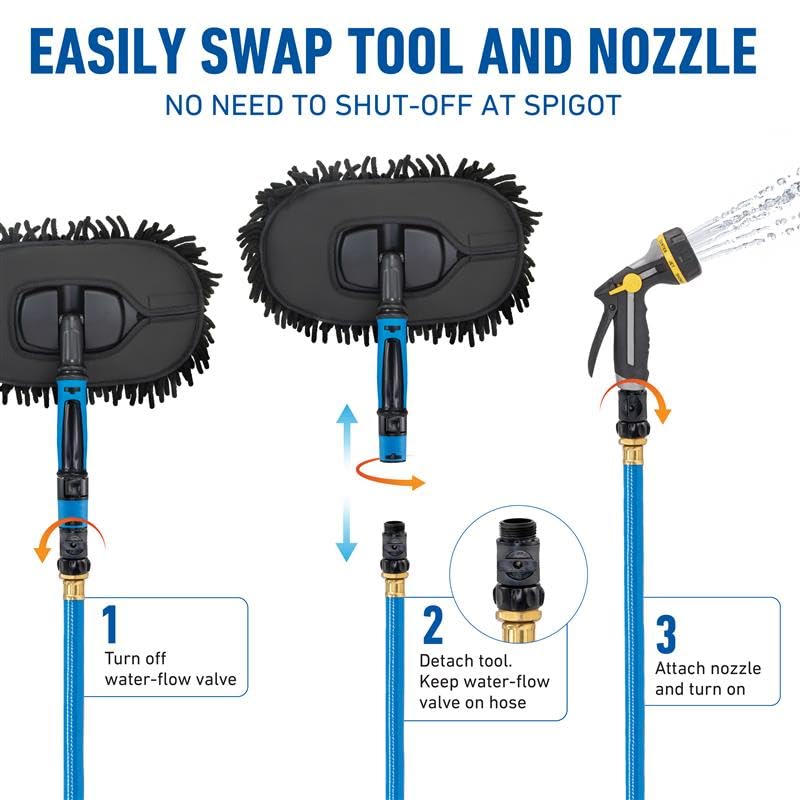 EASILY SWAP TOOL AND NOZZLE
NO NEED TO SHUT-OFF AT SPIGOT

1
Turn off water-flow valve

2
Detach tool. Keep water-flow valve on hose

3
Attach nozzle and turn on