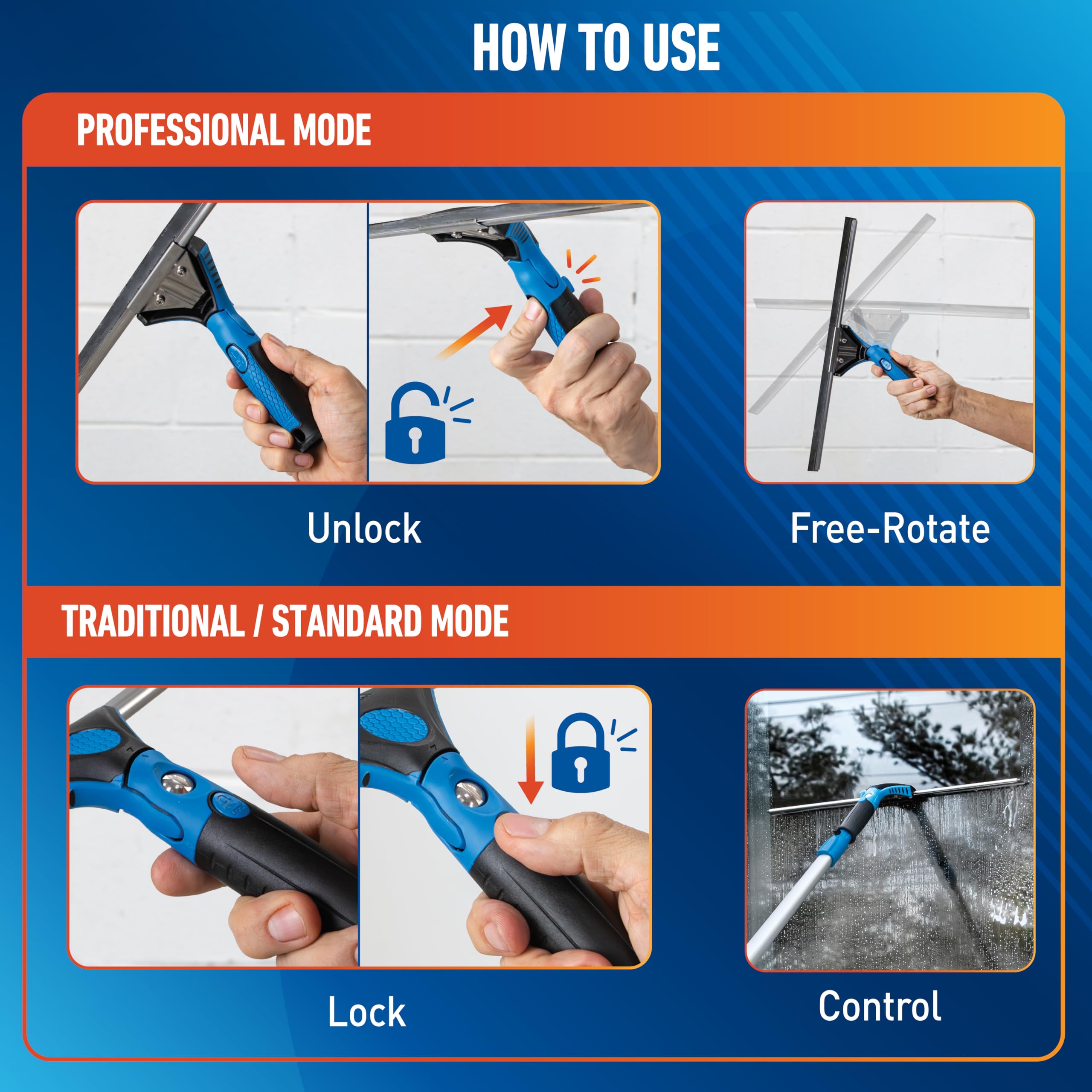 HOW TO USE

PROFESSIONAL MODE

Unlock

Free-Rotate

TRADITIONAL / STANDARD MODE

Lock

Control