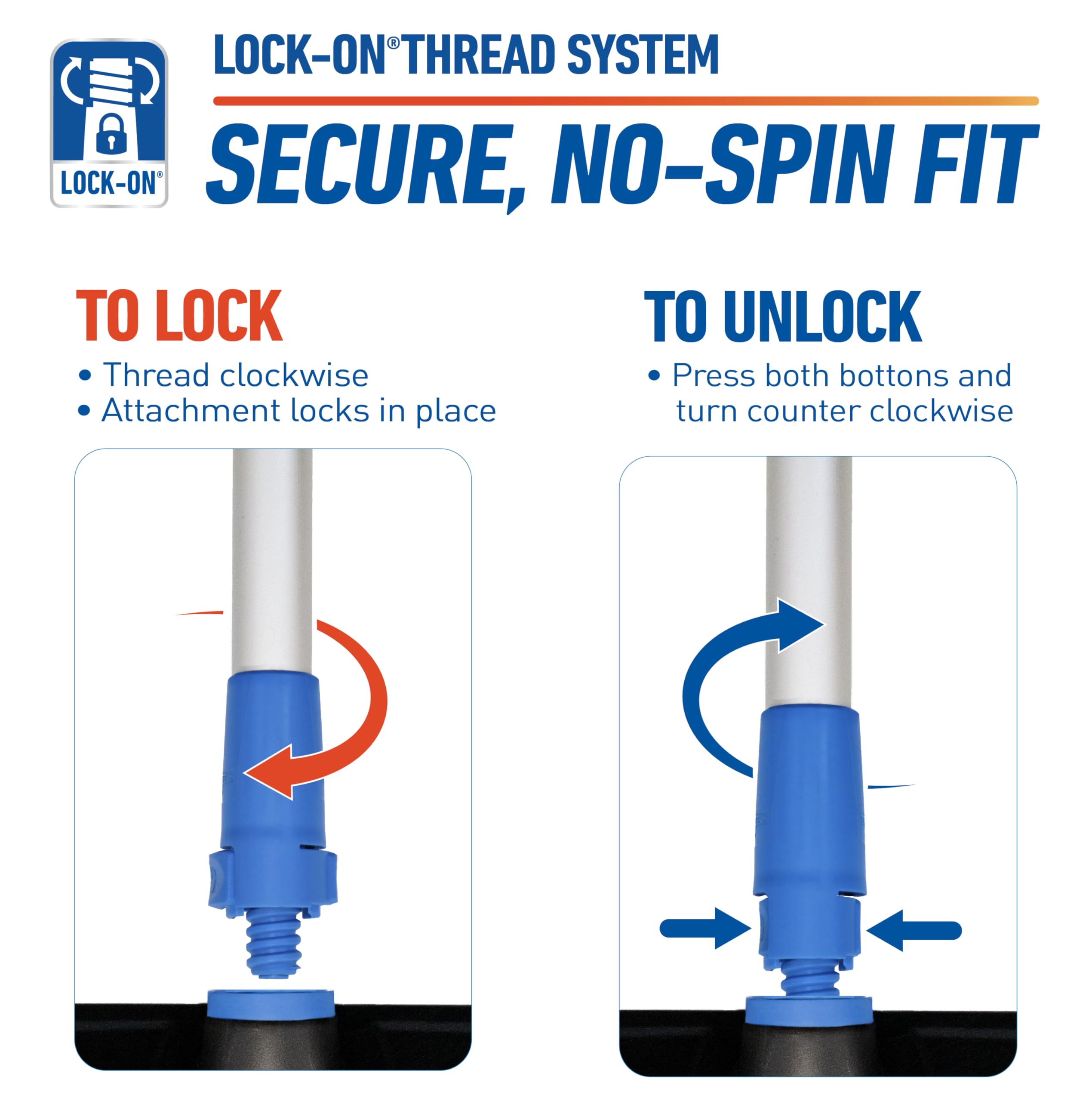 LOCK-ON®

LOCK-ON® THREAD SYSTEM

SECURE, NO-SPIN FIT

TO LOCK
• Thread clockwise
• Attachment locks in place

TO UNLOCK
• Press both bottons and turn counter clockwise