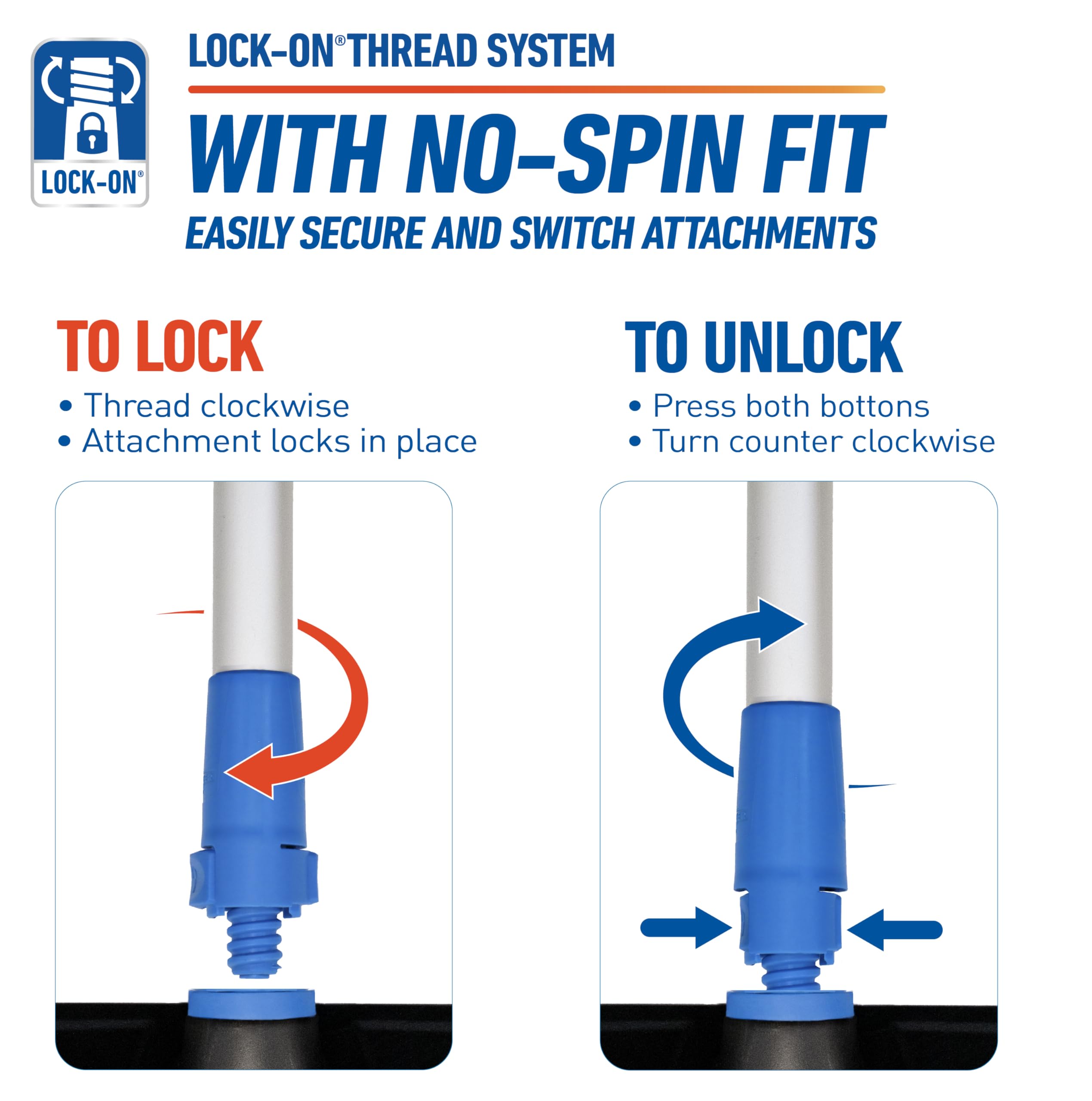 LOCK-ON®

LOCK-ON® THREAD SYSTEM

WITH NO-SPIN FIT

EASILY SECURE AND SWITCH ATTACHMENTS

TO LOCK

• Thread clockwise
• Attachment locks in place

TO UNLOCK

• Press both bottons
• Turn counter clockwise